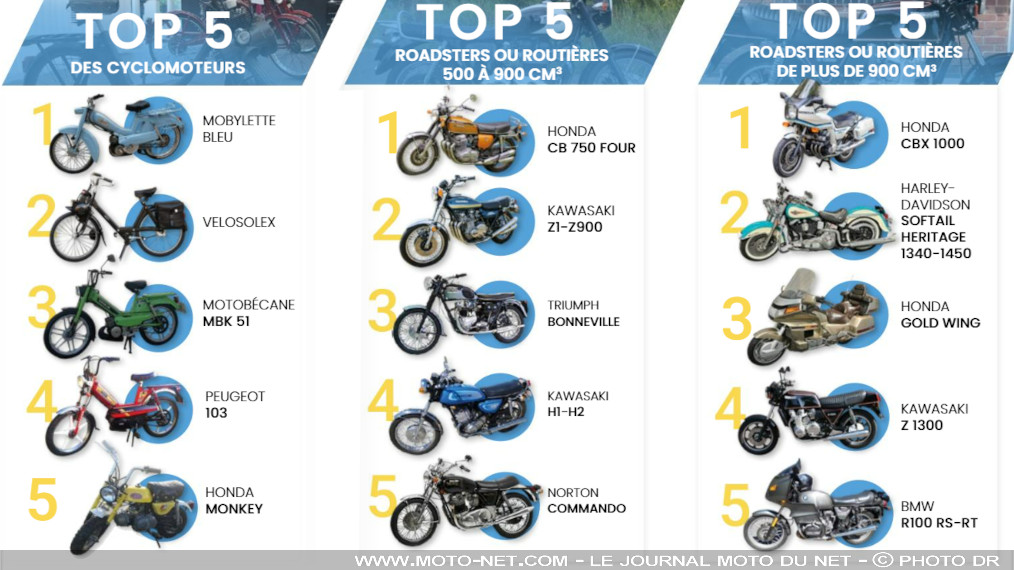 TOP 5
DES CYCLOMOTEURS

1 MOBYLETTE BLEU

2 VELOSOLEX

3 MOTOBÉCANE MBK 51

4 PEUGEOT 103

5 HONDA MONKEY

TOP 5
ROADSTERS OU ROUTIÈRES 500 À 900 CM³

1 HONDA CB 750 FOUR

2 KAWASAKI Z1-Z900

3 TRIUMPH BONNEVILLE

4 KAWASAKI H1-H2

5 NORTON COMMANDO

TOP 5
ROADSTERS OU ROUTIÈRES DE PLUS DE 900 CM³

1 HONDA CBX 1000

2 HARLEY-DAVIDSON SOFTAIL HERITAGE 1340-1450

3 HONDA GOLD WING

4 KAWASAKI Z 1300

5 BMW R100 RS-RT

WWW.MOTO-NET.COM - LE JOURNAL MOTO DU NET - © PHOTO DR